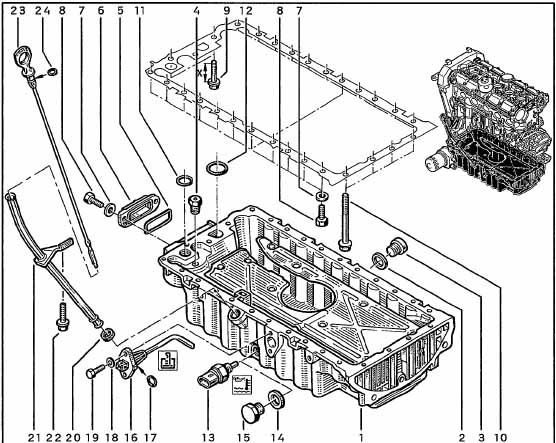 23 24 8 7 6 5 11 4 9 12 8 7

X

21 22 20 19 18 16 17 13 15 14 1 2 3 10