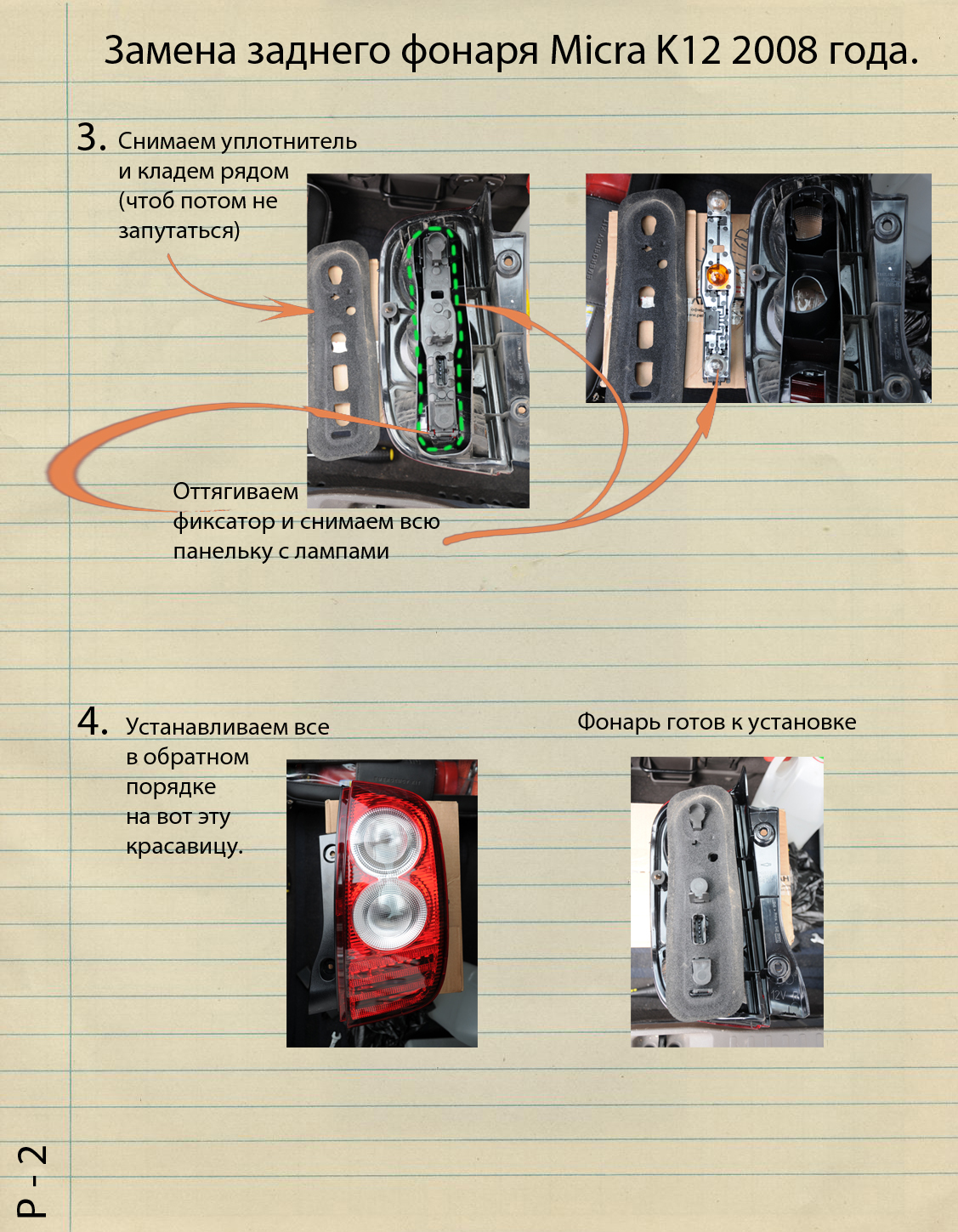 Замена заднего фонаря Micra K12 2008 года.

3. Снимаем уплотнитель и кладем рядом (чтоб потом не запутаться)

Оттягиваем фиксатор и снимаем всю панельку с лампами

4. Устанавливаем все в обратном порядке на вот эту красавицу.

Фонарь готов к установке

P - 2